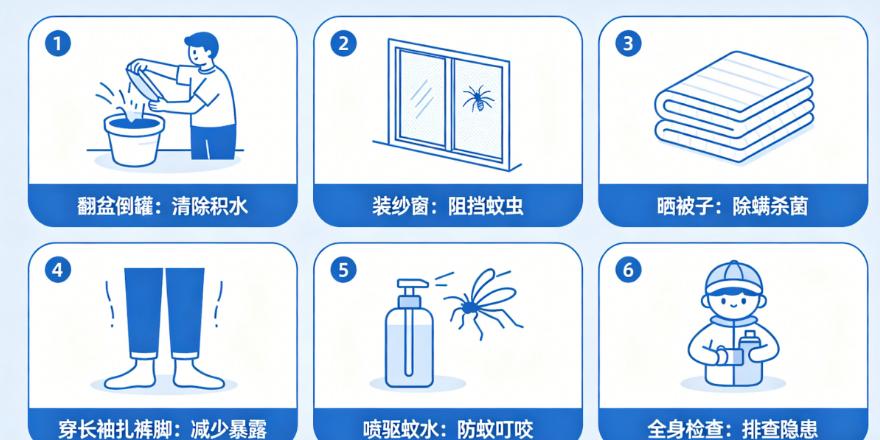 1
翻盆倒罐：清除积水

2
装纱窗：阻挡蚊虫

3
晒被子：除螨杀菌

4
穿长袖扎裤脚：减少暴露

5
喷驱蚊水：防蚊叮咬

6
全身检查：排查隐患